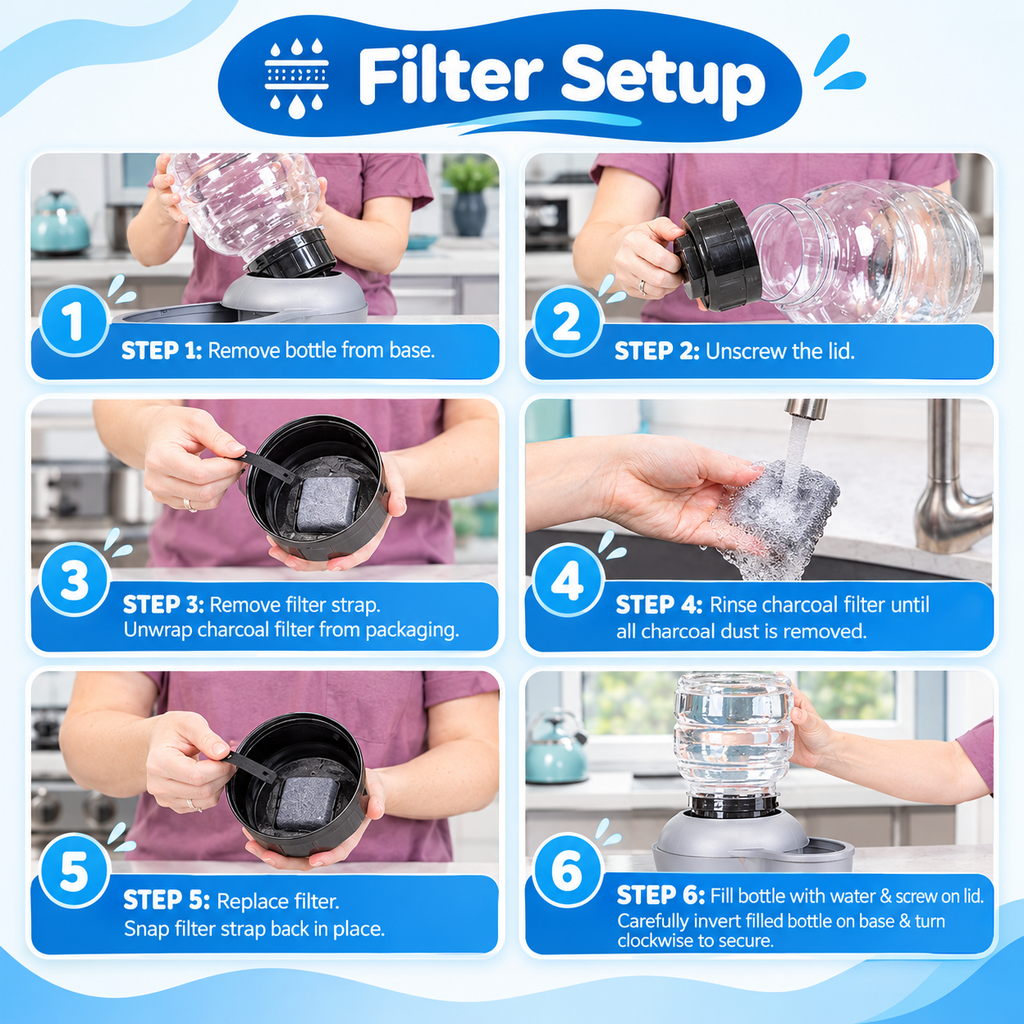 Filter Setup

1
STEP 1: Remove bottle from base.

2
STEP 2: Unscrew the lid.

3
STEP 3: Remove filter strap. Unwrap charcoal filter from packaging.

4
STEP 4: Rinse charcoal filter until all charcoal dust is removed.

5
STEP 5: Replace filter. Snap filter strap back in place.

6
STEP 6: Fill bottle with water & screw on lid. Carefully invert filled bottle on base & turn clockwise to secure.